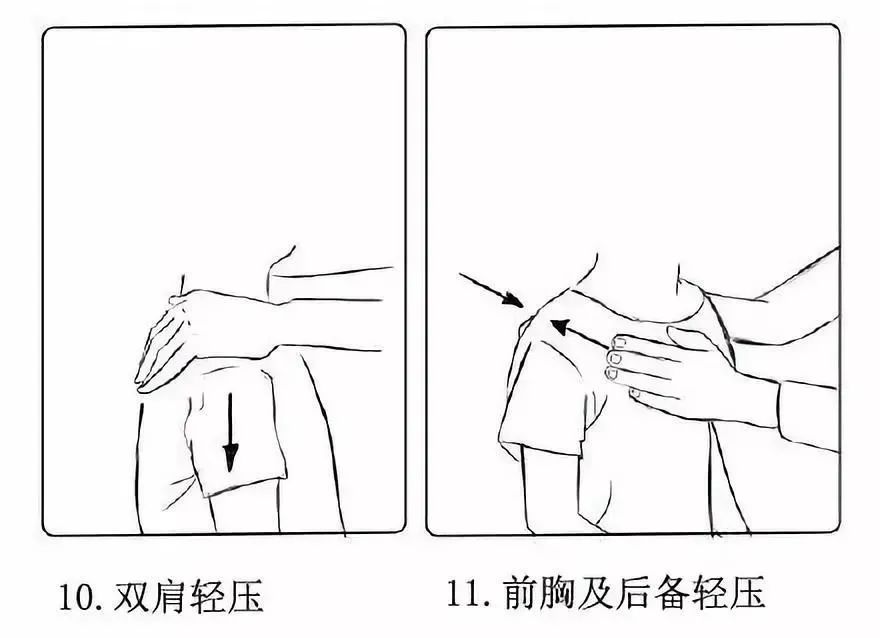 10. 双肩轻压

11. 前胸及后备轻压